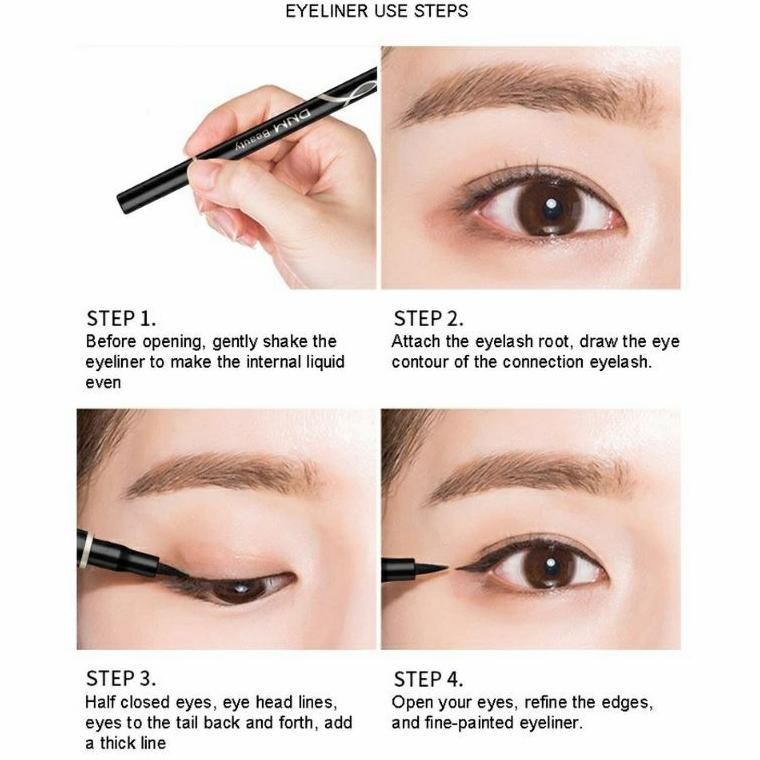 EYELINER USE STEPS

DNM Beauty

STEP 1.
Before opening, gently shake the eyeliner to make the internal liquid even

STEP 2.
Attach the eyelash root, draw the eye contour of the connection eyelash.

STEP 3.
Half closed eyes, eye head lines, eyes to the tail back and forth, add a thick line

STEP 4.
Open your eyes, refine the edges, and fine-painted eyeliner.