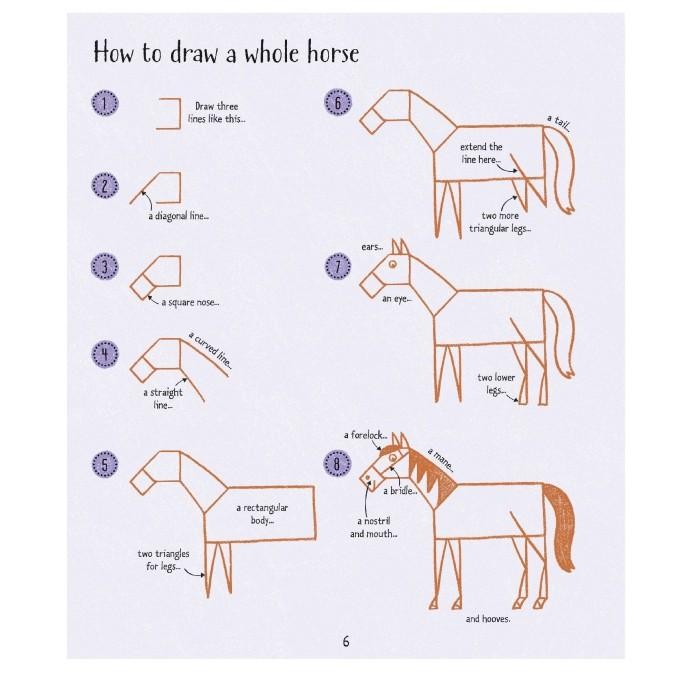 How to draw a whole horse

1
Draw three lines like this...

2
a diagonal line...

3
a square nose...

4
a curved line...
a straight line...

5
a rectangular body...
two triangles for legs...

6
a tail...
extend the line here...
two more triangular legs...

7
ears...
an eye...
two lower legs...

8
a forelock...
a mane...
a bridle...
a nostril and mouth...
and hooves.

6