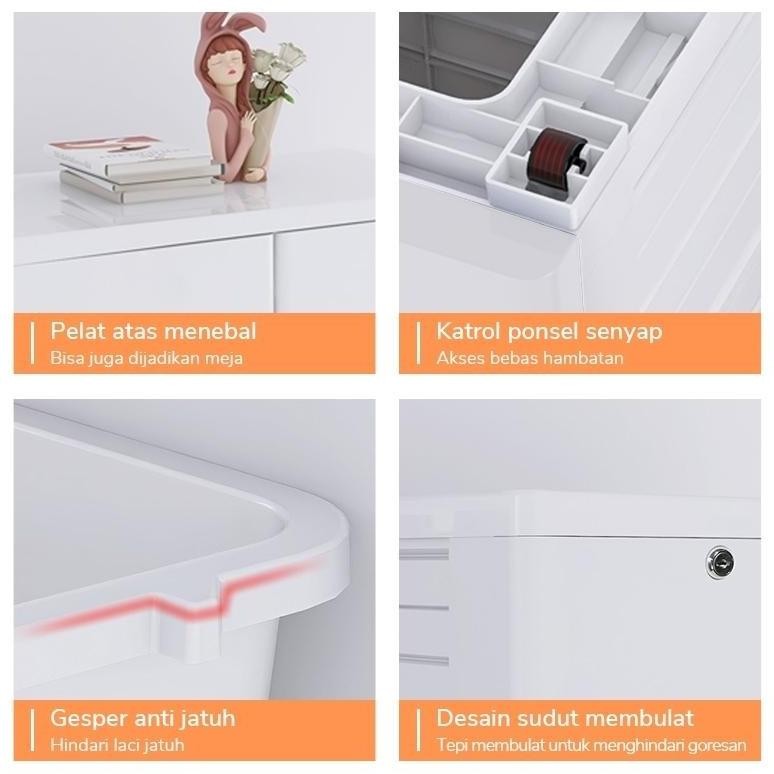 Pelat atas menebal
Bisa juga dijadikan meja

Katrol ponsel senyap
Akses bebas hambatan

Gesper anti jatuh
Hindari laci jatuh

Desain sudut membulat
Tepi membulat untuk menghindari goresan