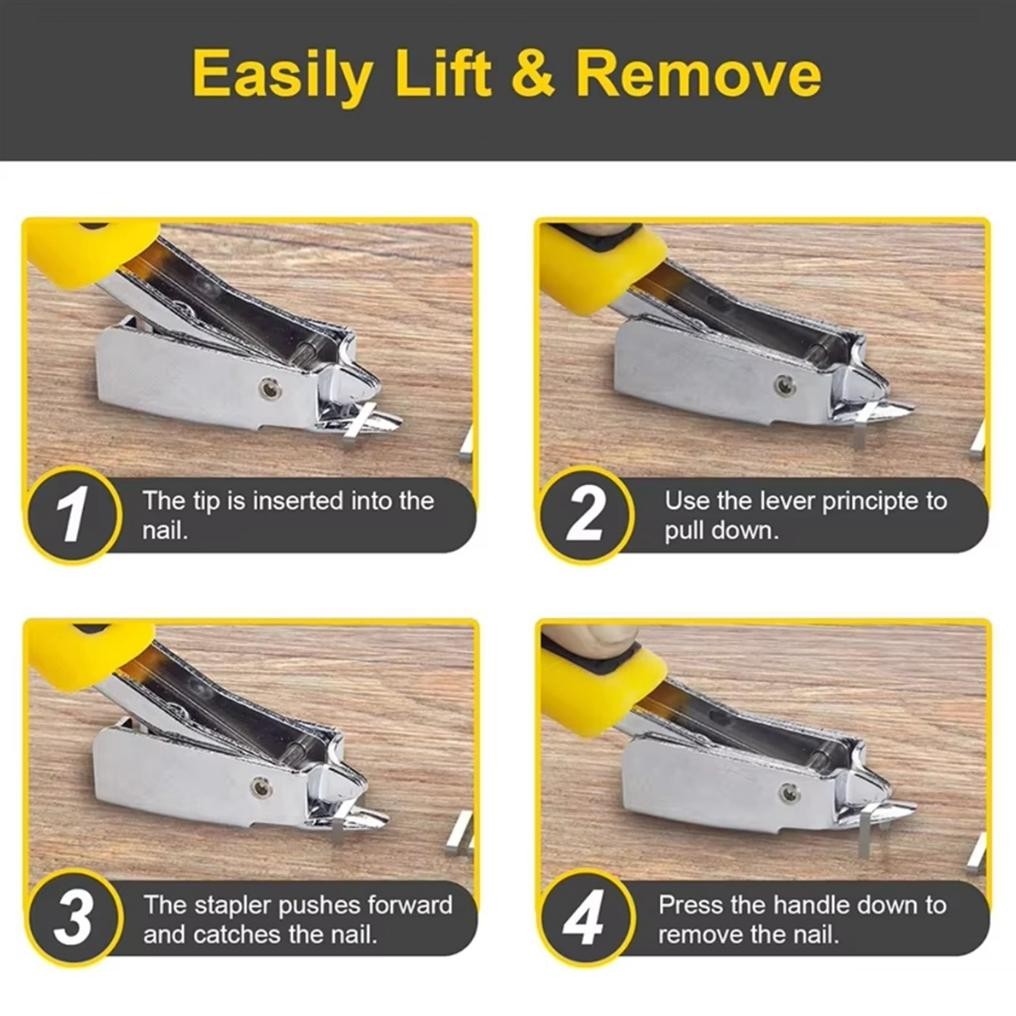 Easily Lift & Remove

1 The tip is inserted into the nail.

2 Use the lever principte to pull down.

3 The stapler pushes forward and catches the nail.

4 Press the handle down to remove the nail.