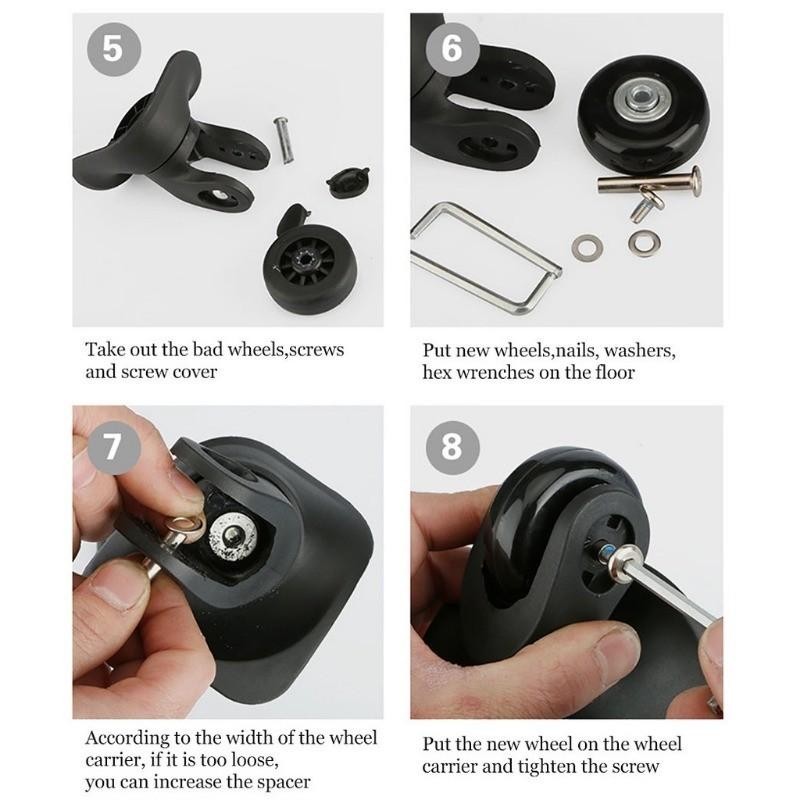 5

Take out the bad wheels,screws and screw cover

6

Put new wheels,nails, washers, hex wrenches on the floor

7

According to the width of the wheel carrier, if it is too loose, you can increase the spacer

8

Put the new wheel on the wheel carrier and tighten the screw