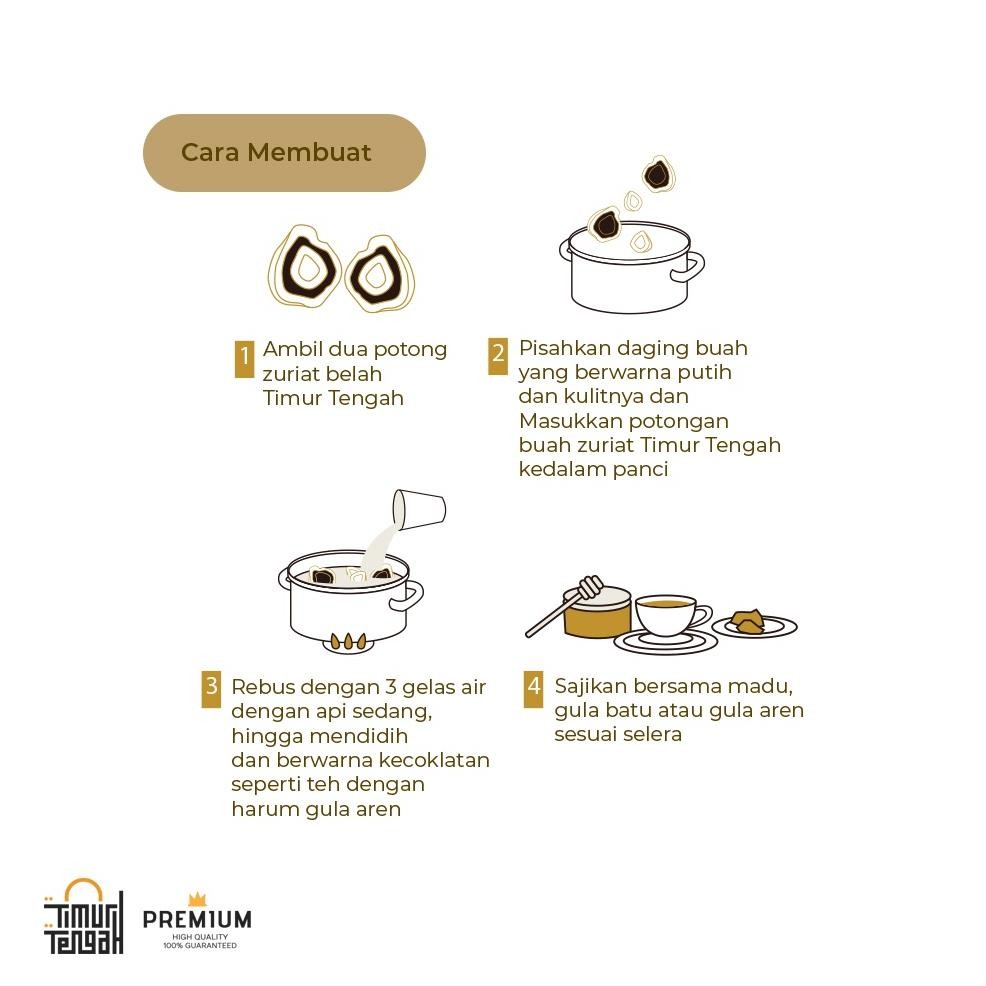 Cara Membuat

1 Ambil dua potong zuriat belah Timur Tengah

2 Pisahkan daging buah yang berwarna putih dan kulitnya dan Masukkan potongan buah zuriat Timur Tengah kedalam panci

3 Rebus dengan 3 gelas air dengan api sedang, hingga mendidih dan berwarna kecoklatan seperti teh dengan harum gula aren

4 Sajikan bersama madu, gula batu atau gula aren sesuai selera

Timur Tengah

PREMIUM
HIGH QUALITY
100% GUARANTEED