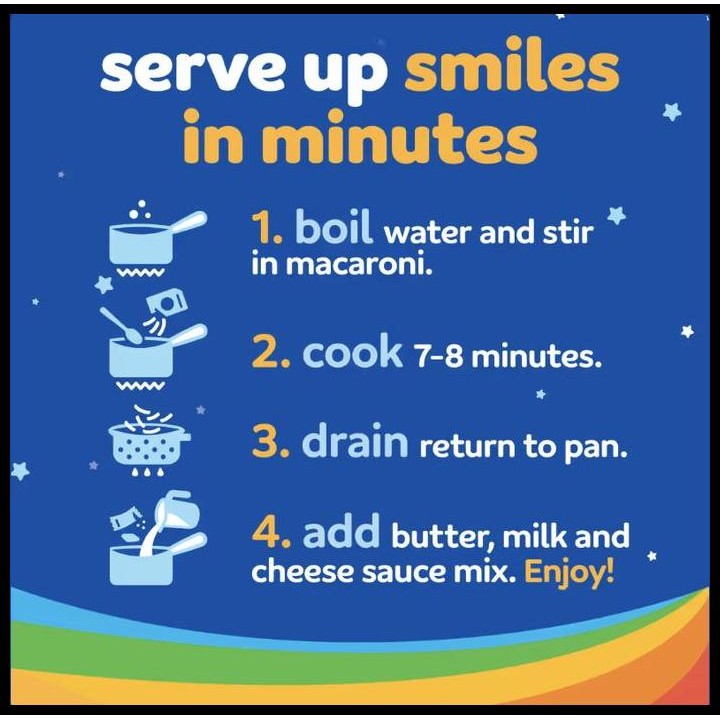 serve up smiles in minutes

1. boil water and stir in macaroni.

2. cook 7-8 minutes.

3. drain return to pan.

4. add butter, milk and cheese sauce mix. Enjoy!