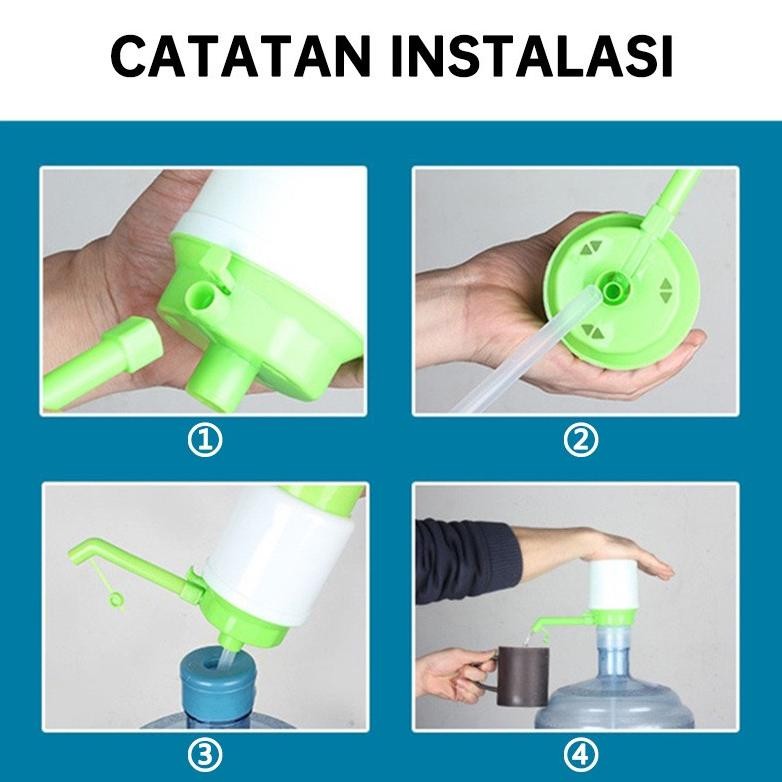 CATATAN INSTALASI

①

②

③

④