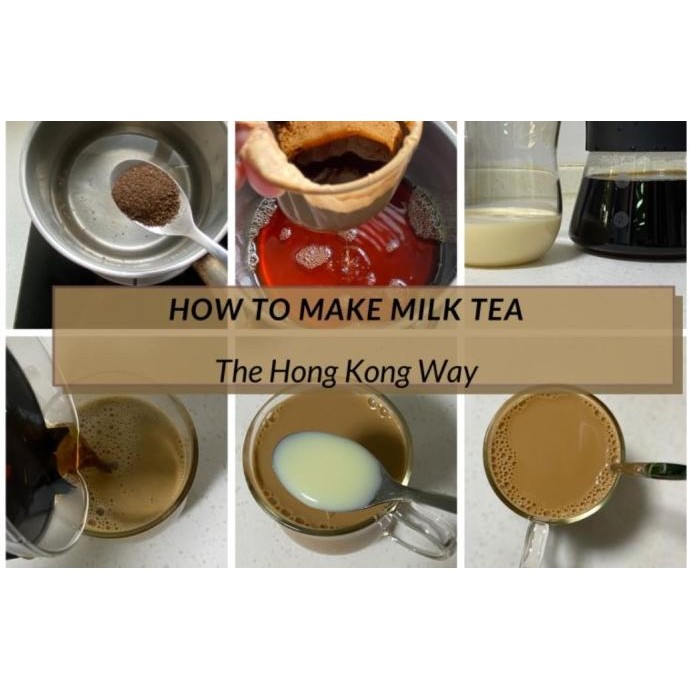 HOW TO MAKE MILK TEA

The Hong Kong Way