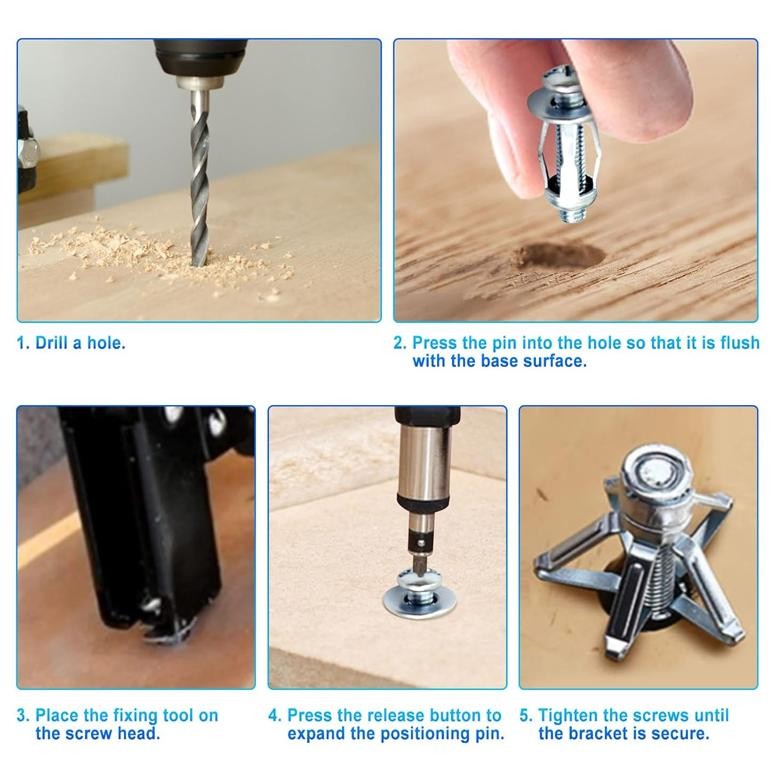 1. Drill a hole.

2. Press the pin into the hole so that it is flush with the base surface.

3. Place the fixing tool on the screw head.

4. Press the release button to expand the positioning pin.

5. Tighten the screws until the bracket is secure.