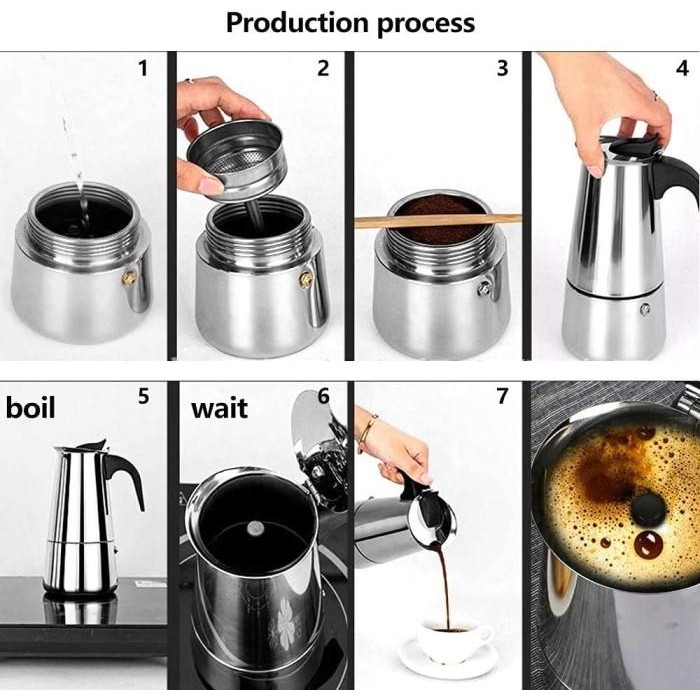 Production process

1

2

3

4

boil 5

wait 6

7