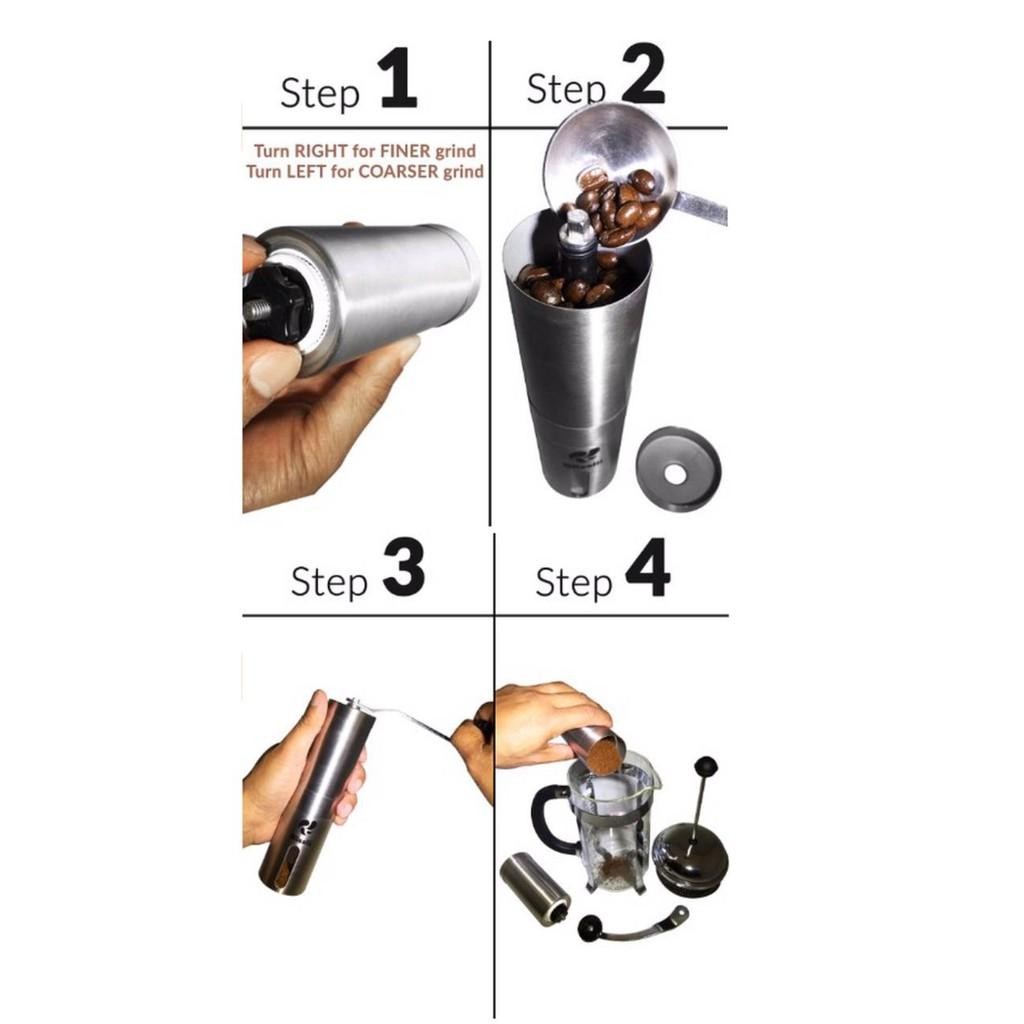 Step 1

Turn RIGHT for FINER grind
Turn LEFT for COARSER grind

Step 2

Step 3

Step 4