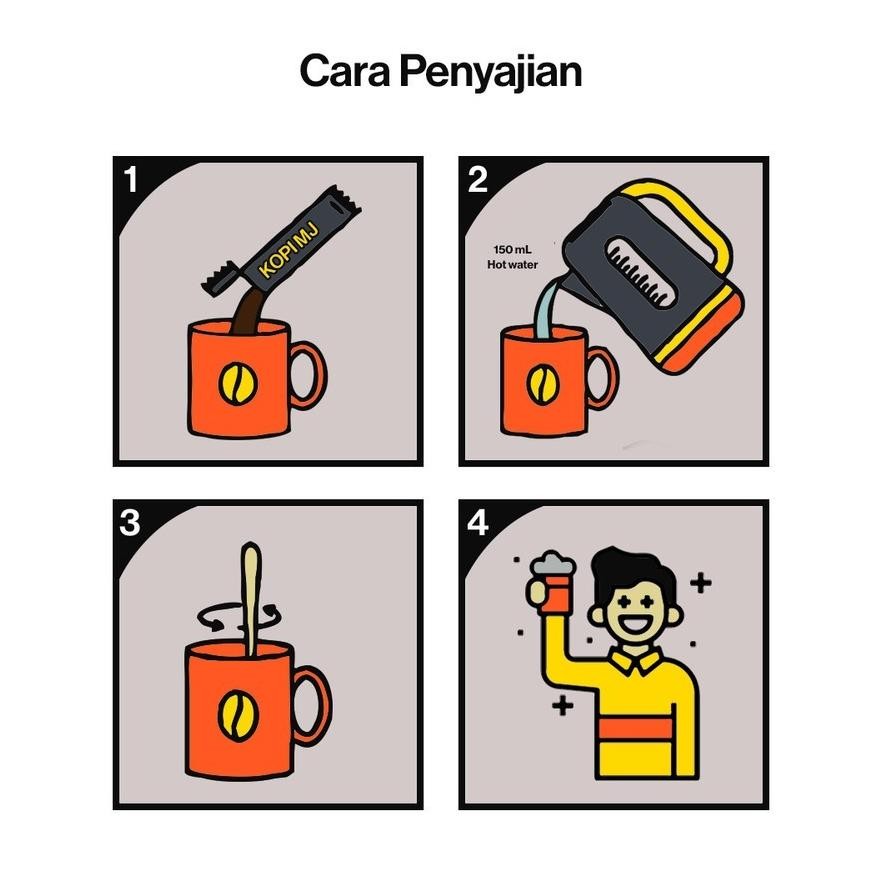 Cara Penyajian

1

KOPI MJ

2

150 mL
Hot water

3

4