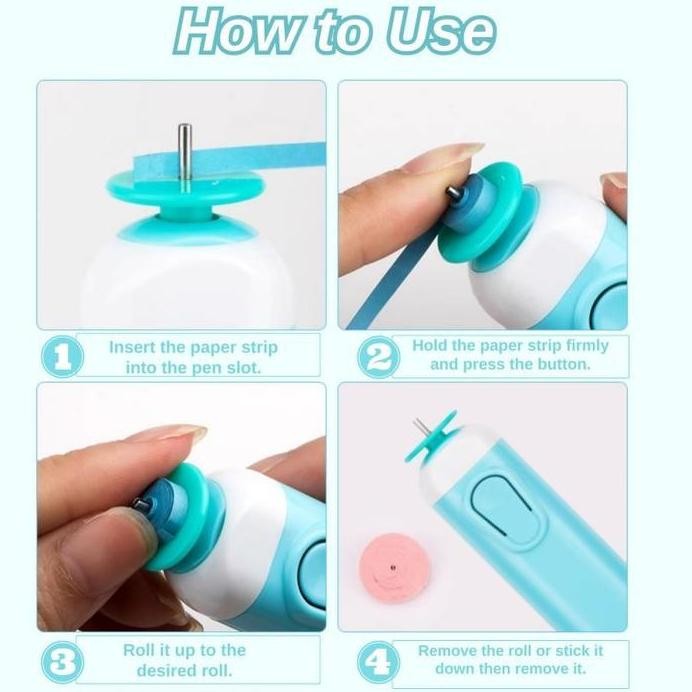 How to Use

1 Insert the paper strip into the pen slot.

2 Hold the paper strip firmly and press the button.

3 Roll it up to the desired roll.

4 Remove the roll or stick it down then remove it.