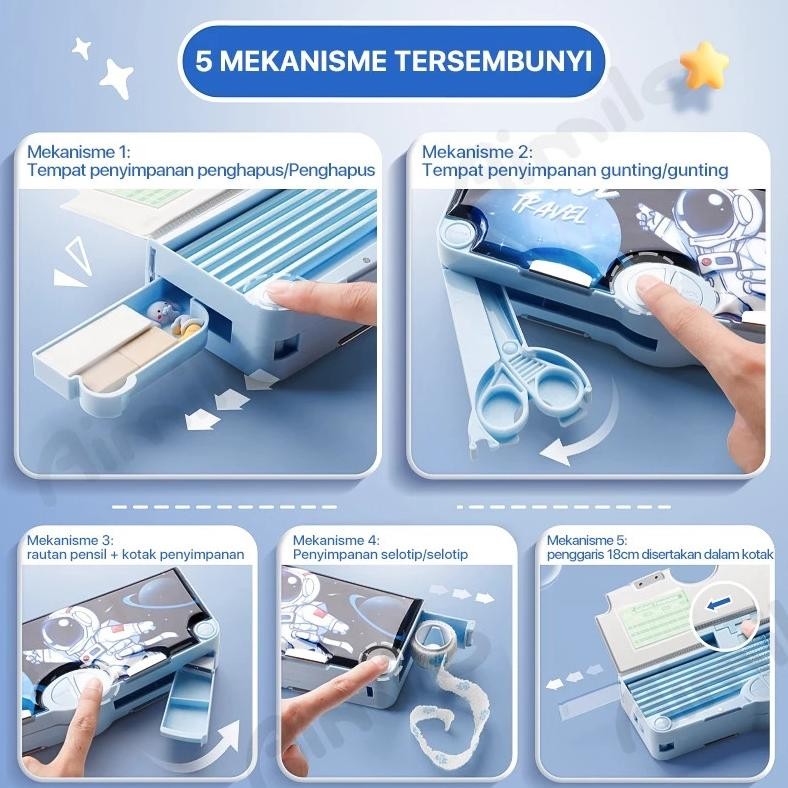 5 MEKANISME TERSEMBUNYI

Mekanisme 1:
Tempat penyimpanan penghapus/Penghapus

Mekanisme 2:
Tempat penyimpanan gunting/gunting

TRAVEL

Mekanisme 3:
rautan pensil + kotak penyimpanan

Mekanisme 4:
Penyimpanan selotip/selotip

Mekanisme 5:
penggaris 18cm disertakan dalam kotak