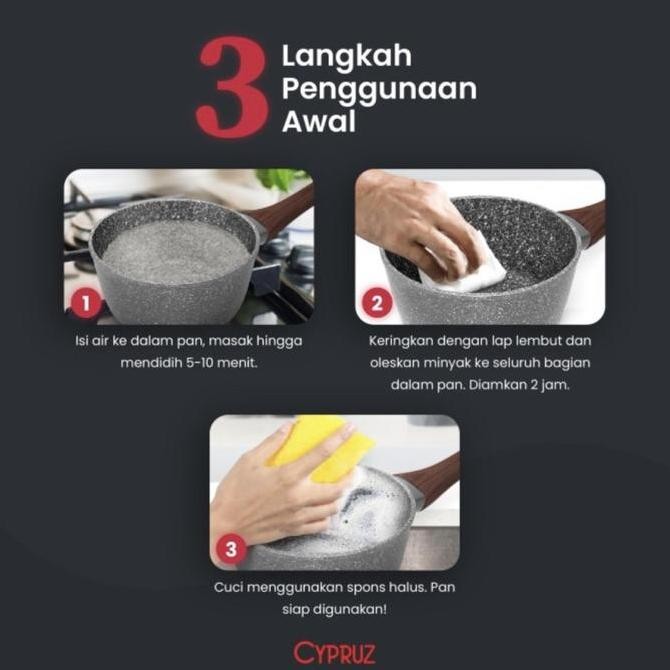 3 Langkah Penggunaan Awal

1

Isi air ke dalam pan, masak hingga mendidih 5-10 menit.

2

Keringkan dengan lap lembut dan oleskan minyak ke seluruh bagian dalam pan. Diamkan 2 jam.

3

Cuci menggunakan spons halus. Pan siap digunakan!

CYPRUZ