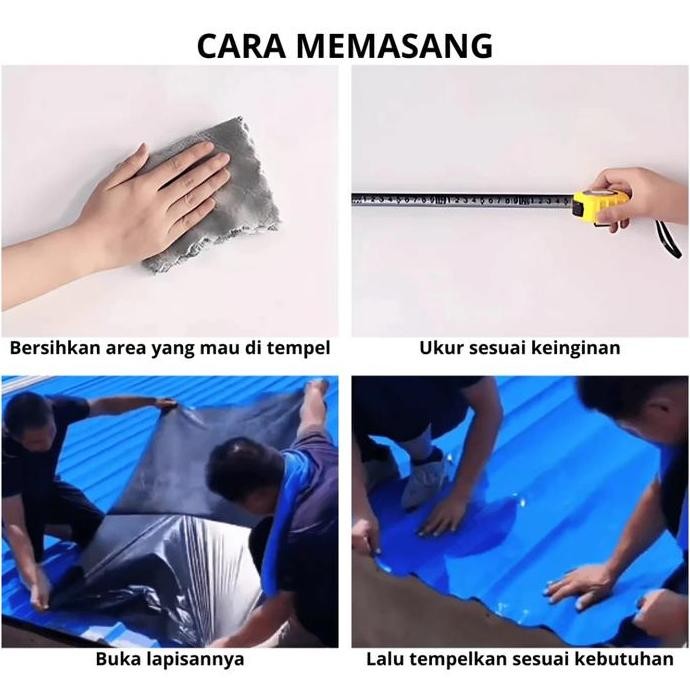 CARA MEMASANG

Bersihkan area yang mau di tempel

Ukur sesuai keinginan

Buka lapisannya

Lalu tempelkan sesuai kebutuhan