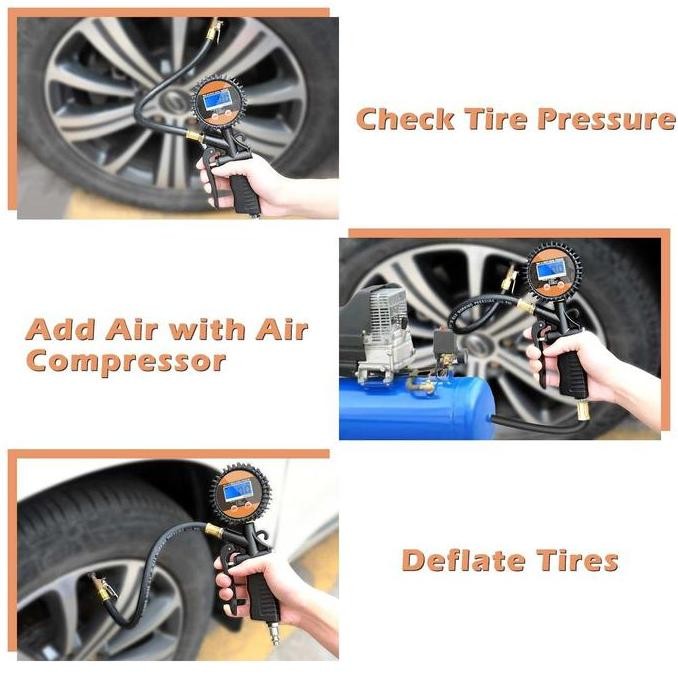 Check Tire Pressure

Add Air with Air Compressor

Deflate Tires