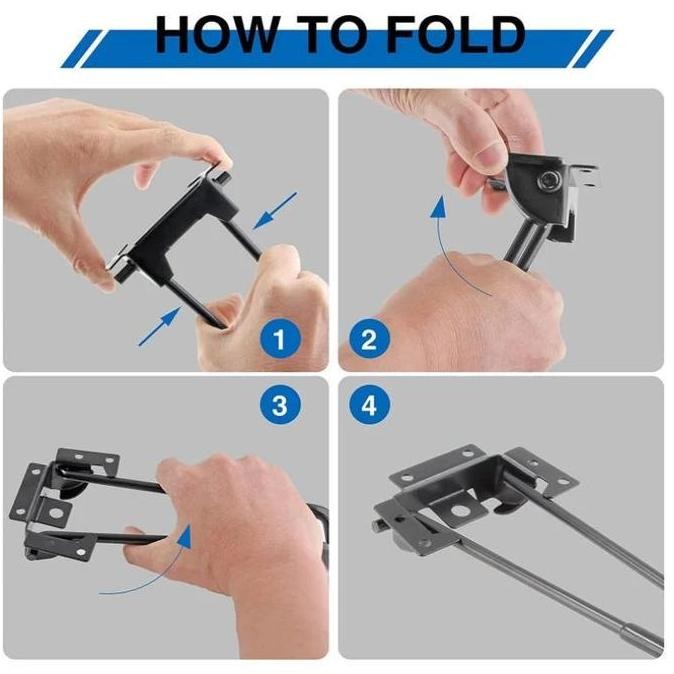 HOW TO FOLD

1

2

3

4