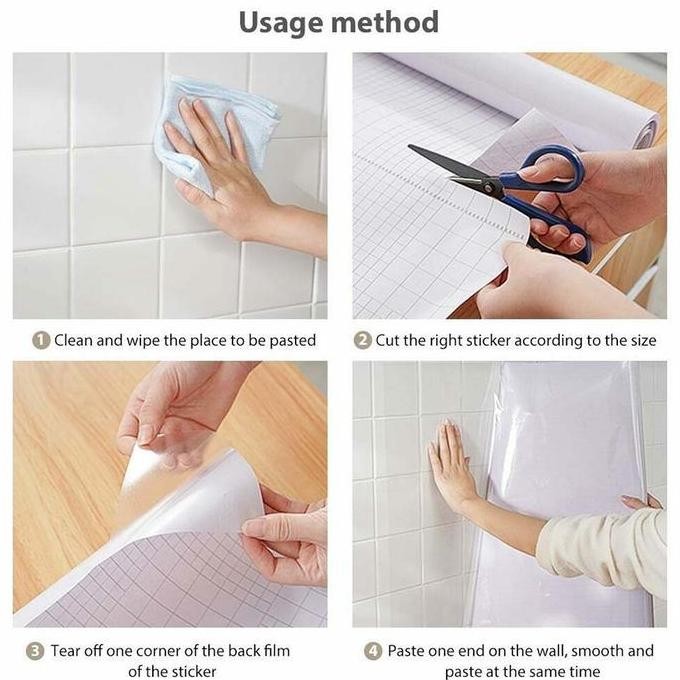 Usage method

1 Clean and wipe the place to be pasted

2 Cut the right sticker according to the size

3 Tear off one corner of the back film of the sticker

4 Paste one end on the wall, smooth and paste at the same time