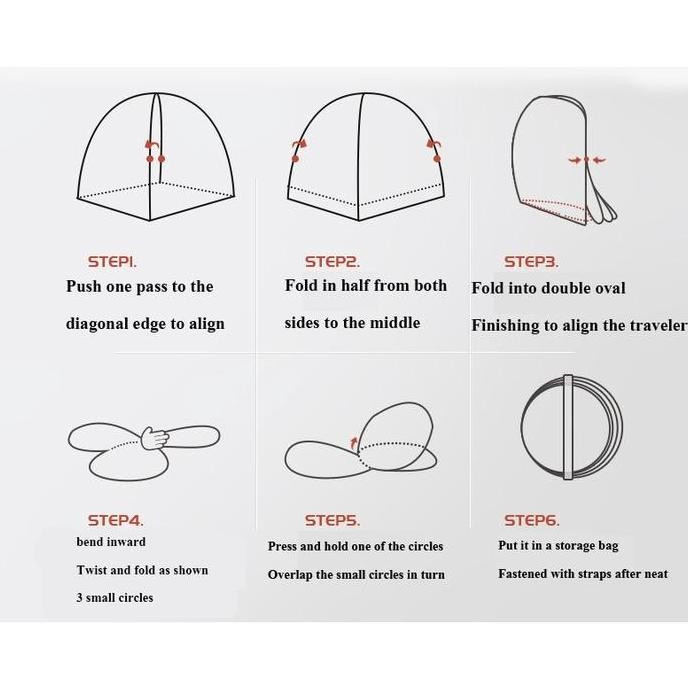 STEP1.
Push one pass to the
diagonal edge to align

STEP2.
Fold in half from both
sides to the middle

STEP3.
Fold into double oval
Finishing to align the traveler

STEP4.
bend inward
Twist and fold as shown
3 small circles

STEP5.
Press and hold one of the circles
Overlap the small circles in turn

STEP6.
Put it in a storage bag
Fastened with straps after neat