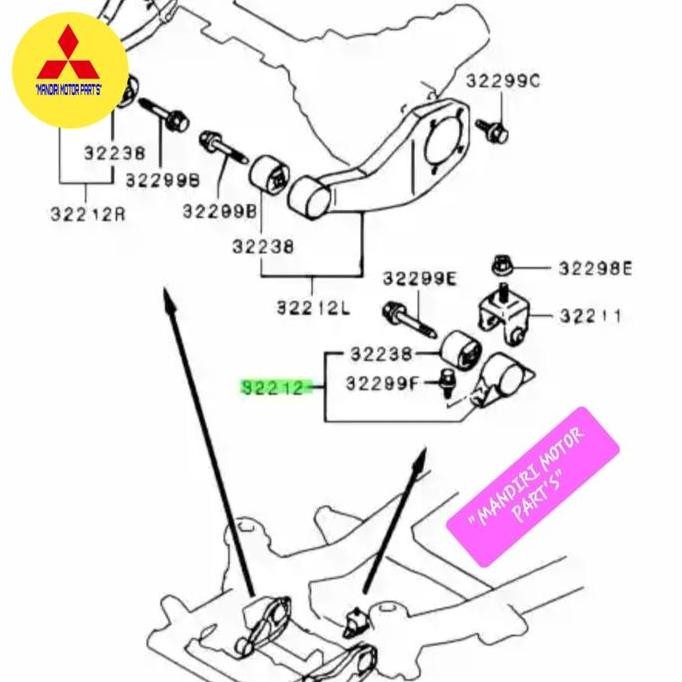 "MANDIRI MOTOR PART'S"

32299C

32238

32299B

32299B

32212R

32238

32212L

32299E

32298E

32211

32238

32212

32299F

"MANDIRI MOTOR PART'S"