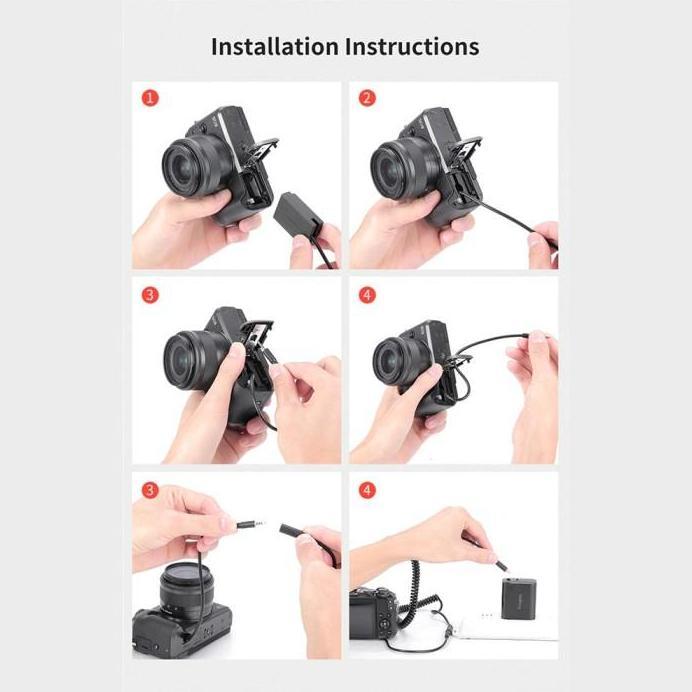 Installation Instructions

1

2

3

4

3

4