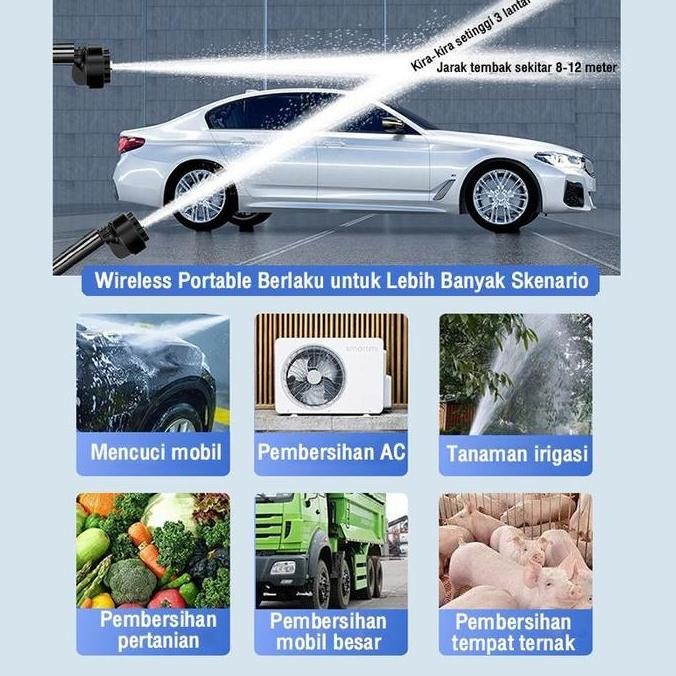 Kira-kira setinggi 3 lantai

Jarak tembak sekitar 8-12 meter

Wireless Portable Berlaku untuk Lebih Banyak Skenario

smartmi

Mencuci mobil

Pembersihan AC

Tanaman irigasi

Pembersihan pertanian

Pembersihan mobil besar

Pembersihan tempat ternak