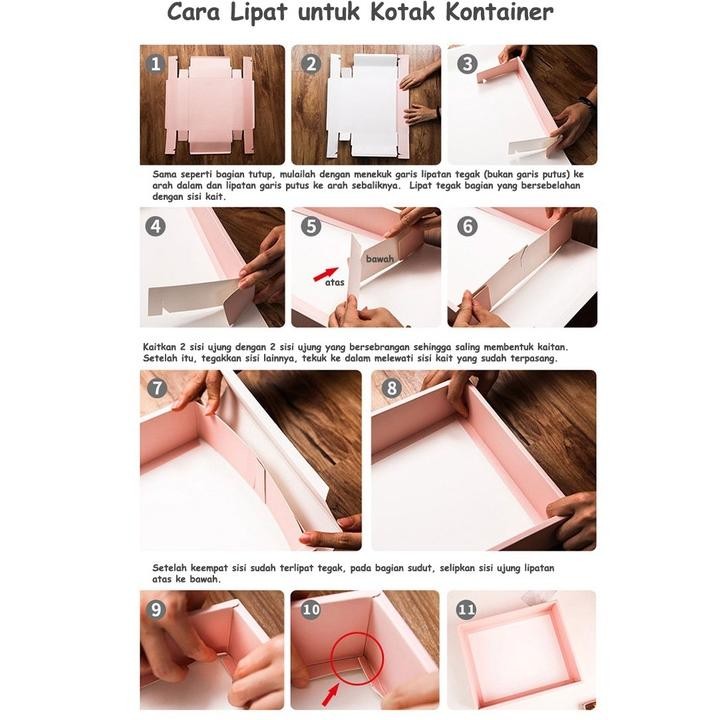 Cara Lipat untuk Kotak Kontainer

1

2

3

Sama seperti bagian tutup, mulailah dengan menekuk garis lipatan tegak (bukan garis putus) ke arah dalam dan lipatan garis putus ke arah sebaliknya. Lipat tegak bagian yang bersebelahan dengan sisi kait.

4

5

bawah

atas

6

Kaitkan 2 sisi ujung dengan 2 sisi ujung yang bersebrangan sehingga saling membentuk kaitan. Setelah itu, tegakkan sisi lainnya, tekuk ke dalam melewati sisi kait yang sudah terpasang.

7

8

Setelah keempat sisi sudah terlipat tegak, pada bagian sudut, selipkan sisi ujung lipatan atas ke bawah.

9

10

11