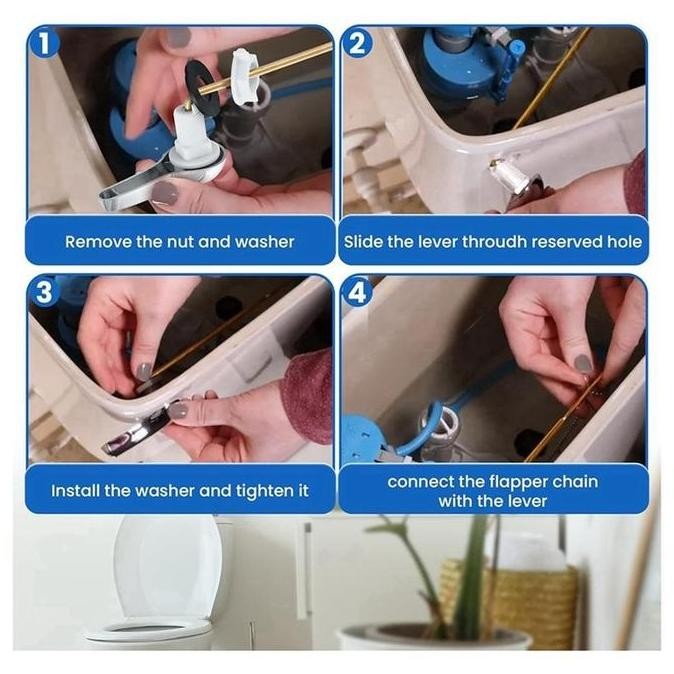 1

Remove the nut and washer

2

Slide the lever throudh reserved hole

3

Install the washer and tighten it

4

connect the flapper chain with the lever