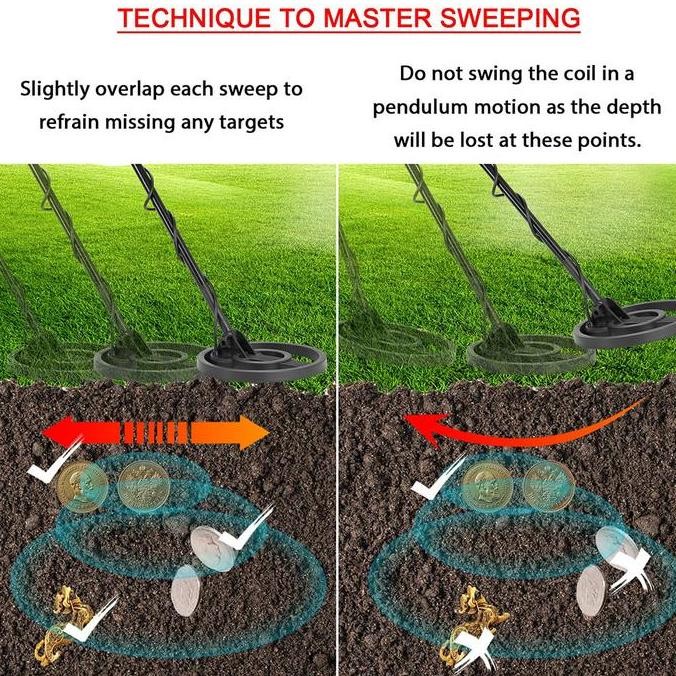 TECHNIQUE TO MASTER SWEEPING

Slightly overlap each sweep to refrain missing any targets

Do not swing the coil in a pendulum motion as the depth will be lost at these points.