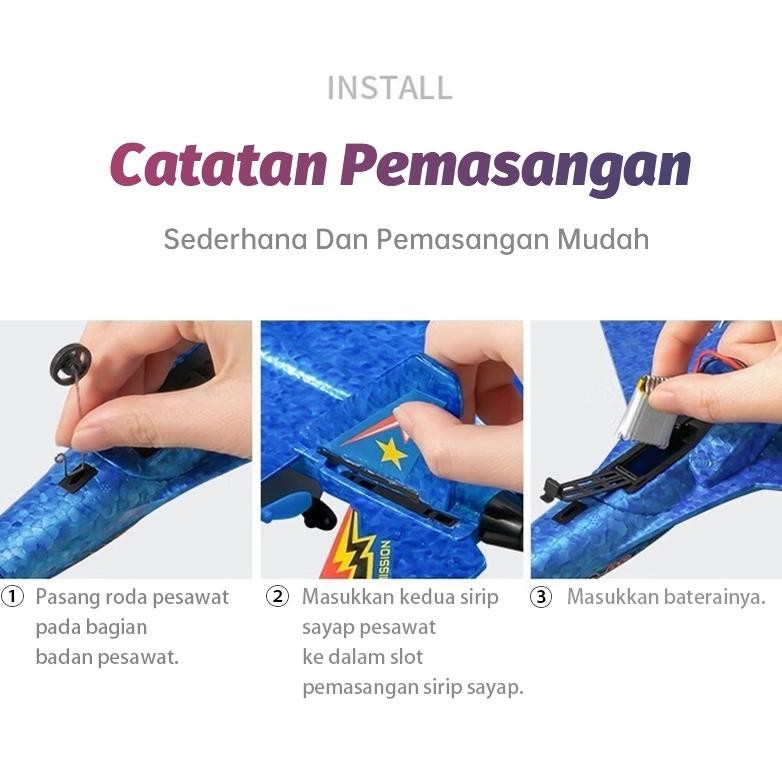 INSTALL

Catatan Pemasangan

Sederhana Dan Pemasangan Mudah

MISSION

① Pasang roda pesawat pada bagian badan pesawat.

② Masukkan kedua sirip sayap pesawat ke dalam slot pemasangan sirip sayap.

③ Masukkan baterainya.