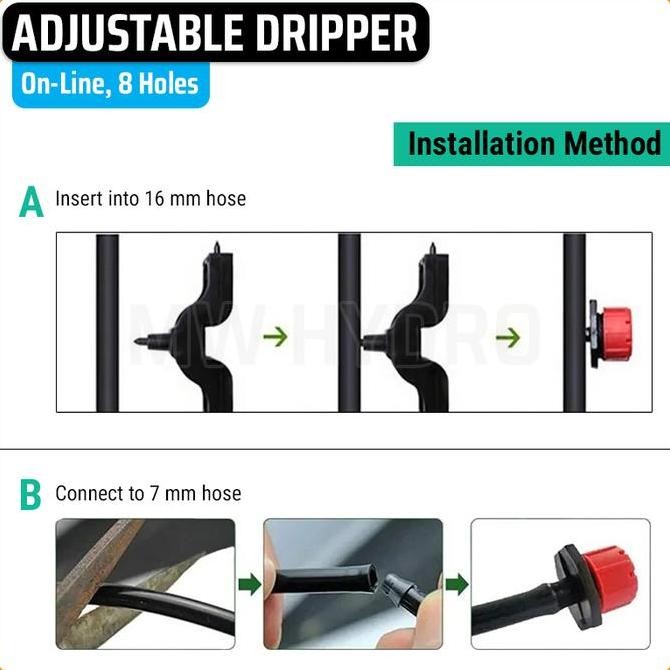 ADJUSTABLE DRIPPER

On-Line, 8 Holes

Installation Method

A Insert into 16 mm hose

MW HYDRO

B Connect to 7 mm hose