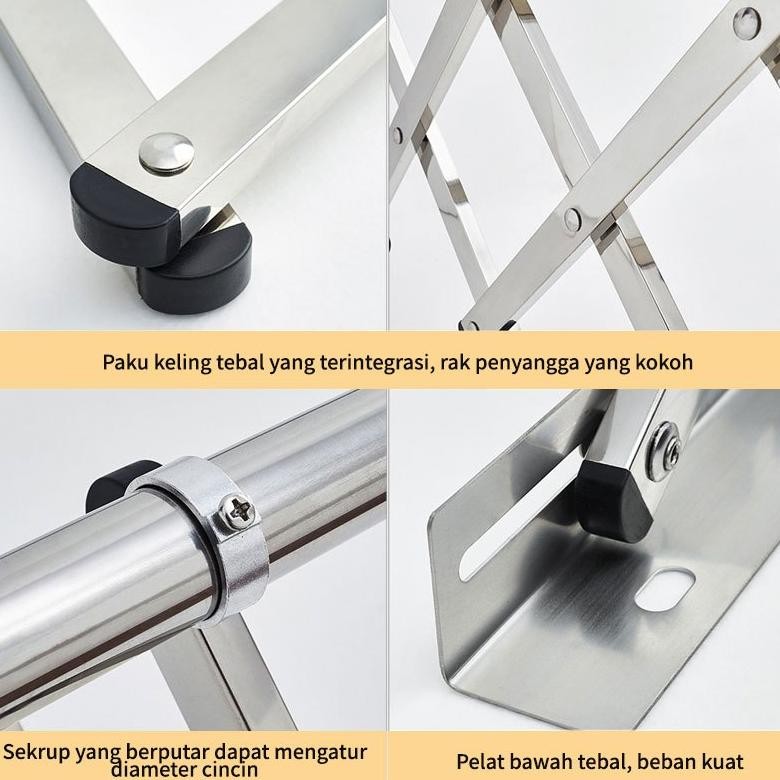 Paku keling tebal yang terintegrasi, rak penyangga yang kokoh

Sekrup yang berputar dapat mengatur diameter cincin

Pelat bawah tebal, beban kuat