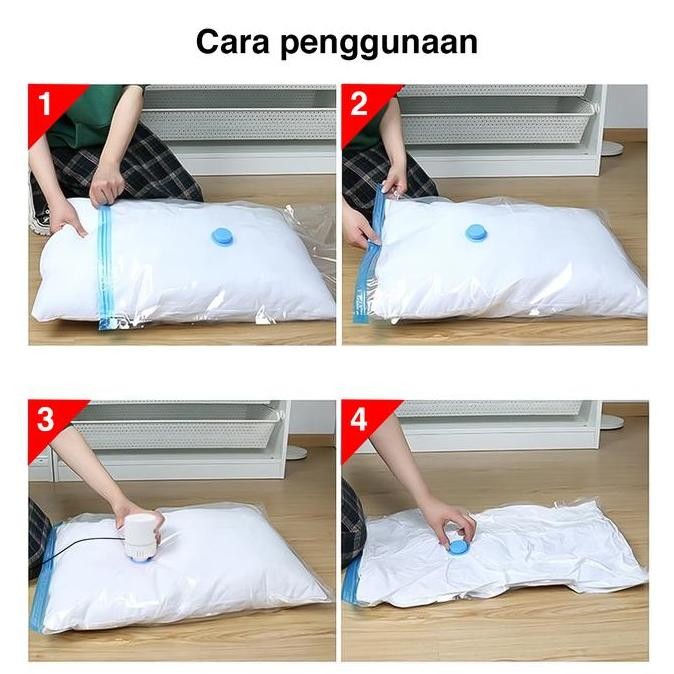 Cara penggunaan

1

2

3

4