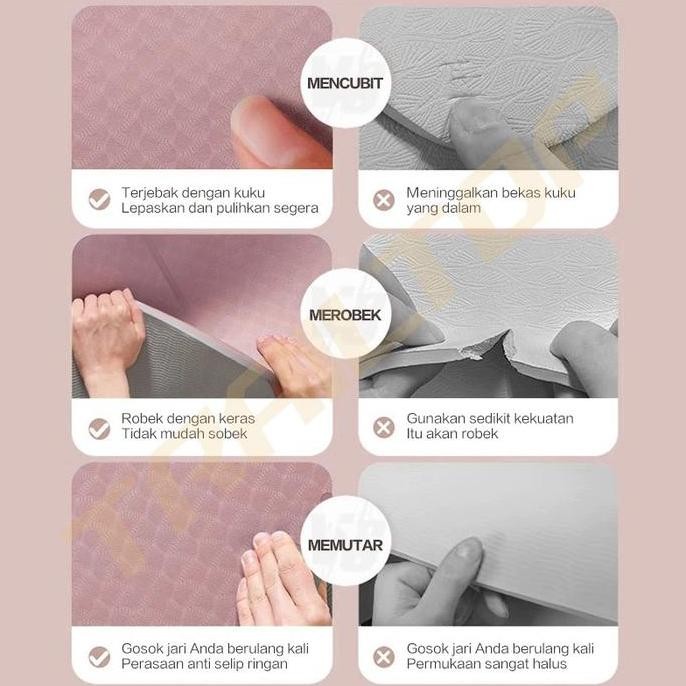 MENCUBIT

Terjebak dengan kuku
Lepaskan dan pulihkan segera

Meninggalkan bekas kuku
yang dalam

MEROBEK

Robek dengan keras
Tidak mudah sobek

Gunakan sedikit kekuatan
Itu akan robek

MEMUTAR

Gosok jari Anda berulang kali
Perasaan anti selip ringan

Gosok jari Anda berulang kali
Permukaan sangat halus