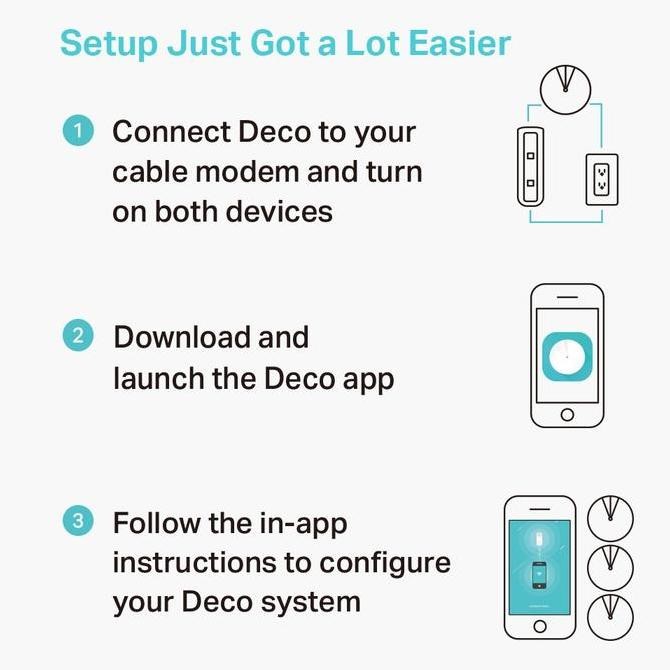 Setup Just Got a Lot Easier

1 Connect Deco to your cable modem and turn on both devices

2 Download and launch the Deco app

3 Follow the in-app instructions to configure your Deco system