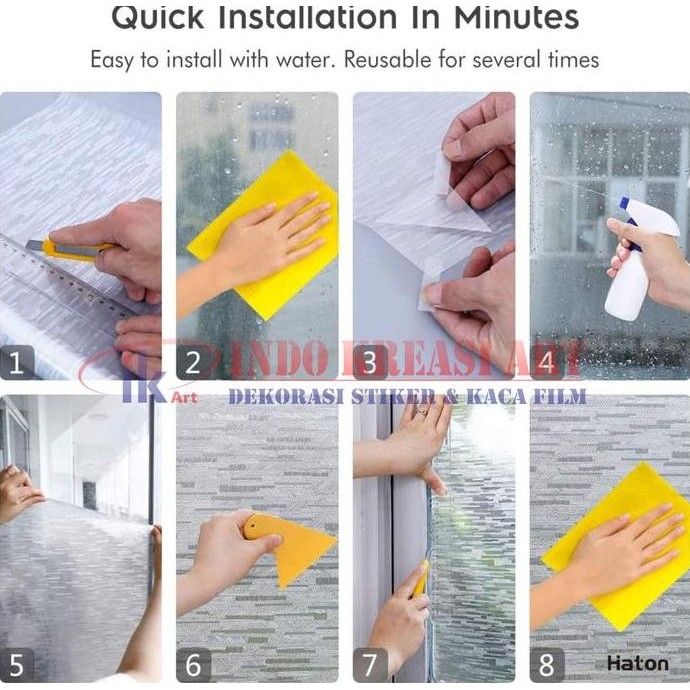 Quick Installation In Minutes

Easy to install with water. Reusable for several times

1

2

3

4

IK Art INDO KREASI ART

DEKORASI STIKER & KACA FILM

5

6

7

8

Haton