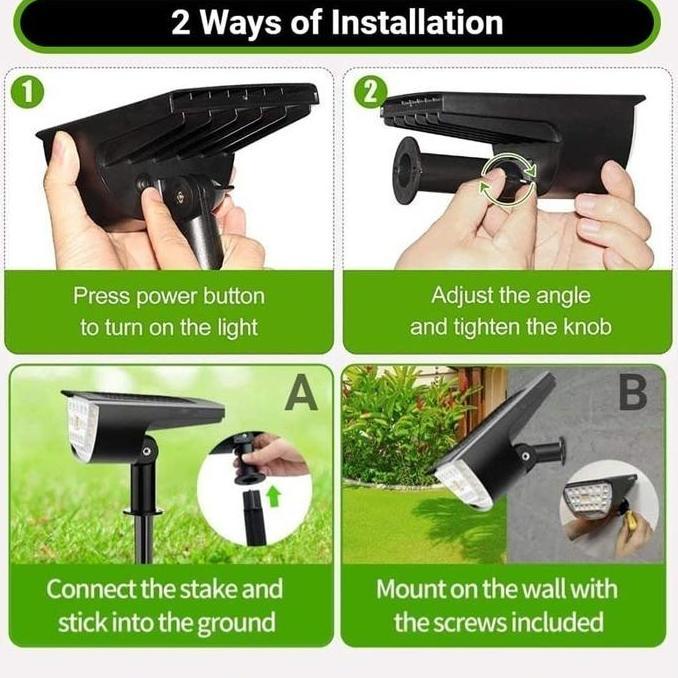 2 Ways of Installation

1

Press power button to turn on the light

2

Adjust the angle and tighten the knob

A

Connect the stake and stick into the ground

B

Mount on the wall with the screws included