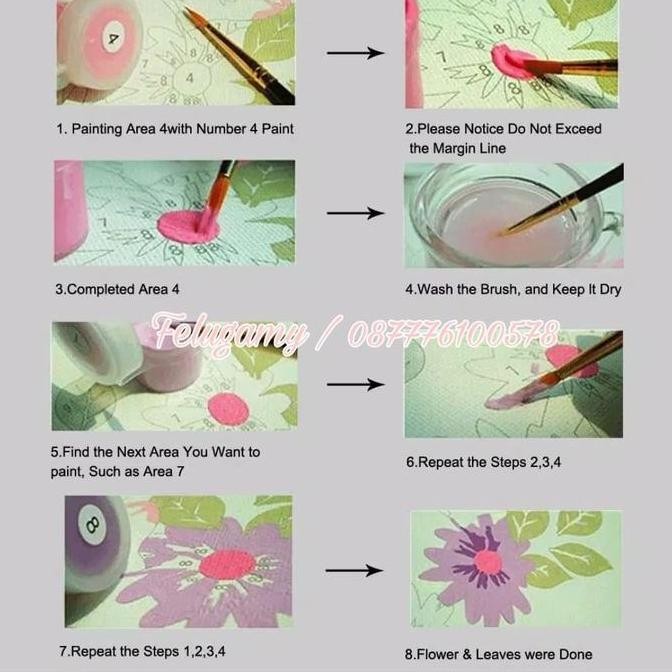 1. Painting Area 4with Number 4 Paint

2.Please Notice Do Not Exceed the Margin Line

3.Completed Area 4

4.Wash the Brush, and Keep It Dry

Felugamy / 087776100578

5.Find the Next Area You Want to paint, Such as Area 7

6.Repeat the Steps 2,3,4

7.Repeat the Steps 1,2,3,4

8.Flower & Leaves were Done