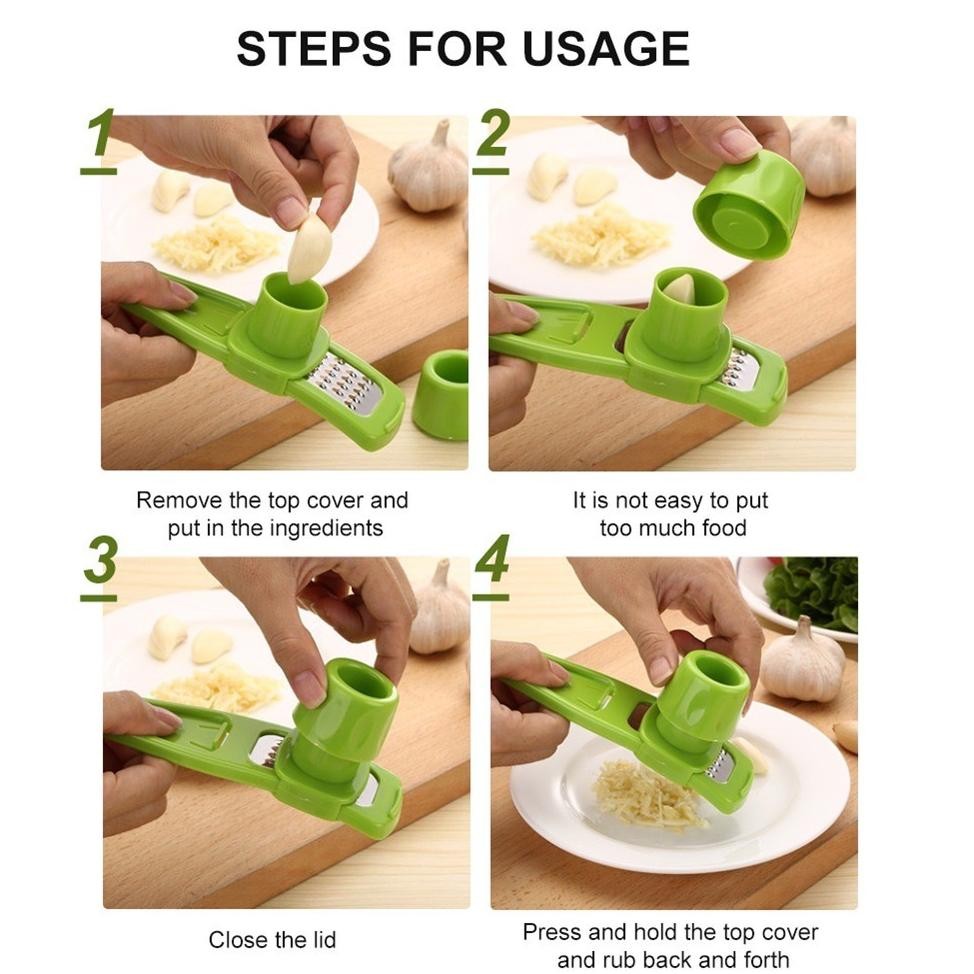 STEPS FOR USAGE

1

Remove the top cover and put in the ingredients

2

It is not easy to put too much food

3

Close the lid

4

Press and hold the top cover and rub back and forth