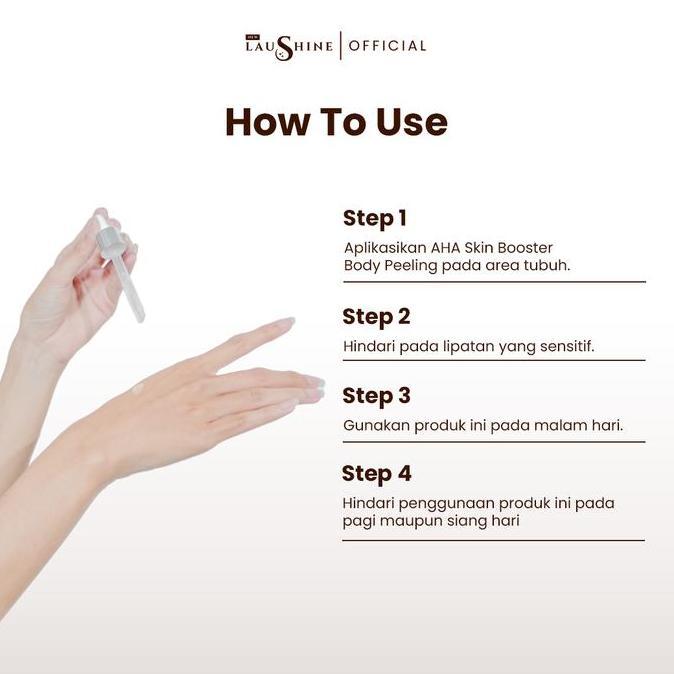 LAUSHINE | OFFICIAL

How To Use

Step 1
Aplikasikan AHA Skin Booster Body Peeling pada area tubuh.

Step 2
Hindari pada lipatan yang sensitif.

Step 3
Gunakan produk ini pada malam hari.

Step 4
Hindari penggunaan produk ini pada pagi maupun siang hari