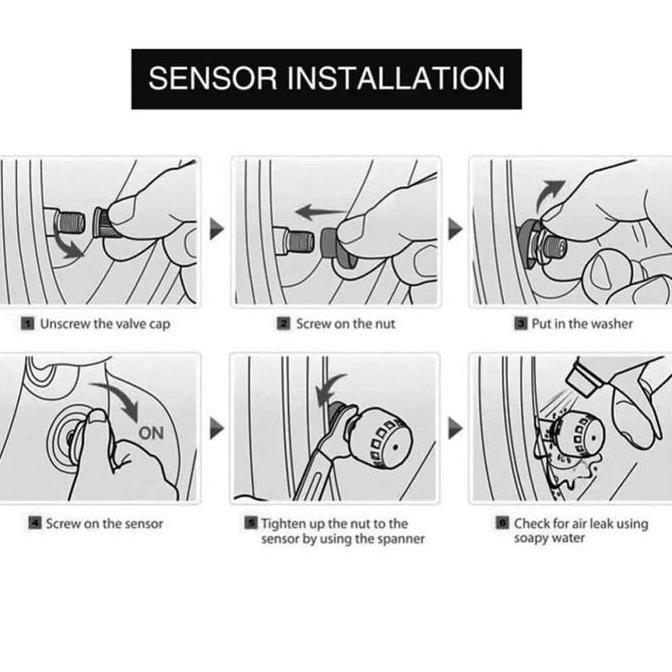 SENSOR INSTALLATION

1 Unscrew the valve cap

2 Screw on the nut

3 Put in the washer

ON

4 Screw on the sensor

5 Tighten up the nut to the sensor by using the spanner

6 Check for air leak using soapy water