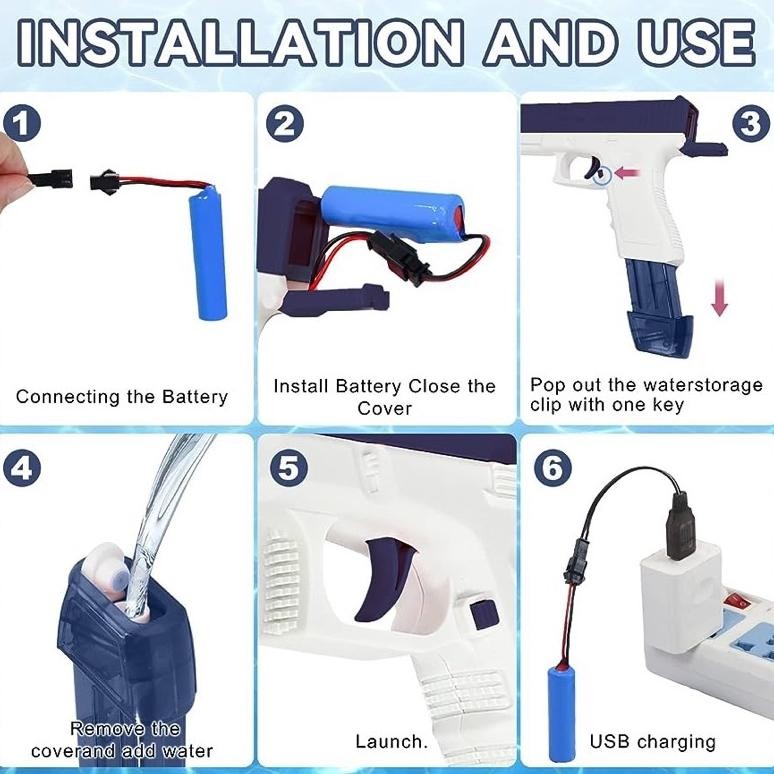 INSTALLATION AND USE

1

Connecting the Battery

2

Install Battery Close the Cover

3

Pop out the waterstorage clip with one key

4

Remove the coverand add water

5

Launch.

6

USB charging