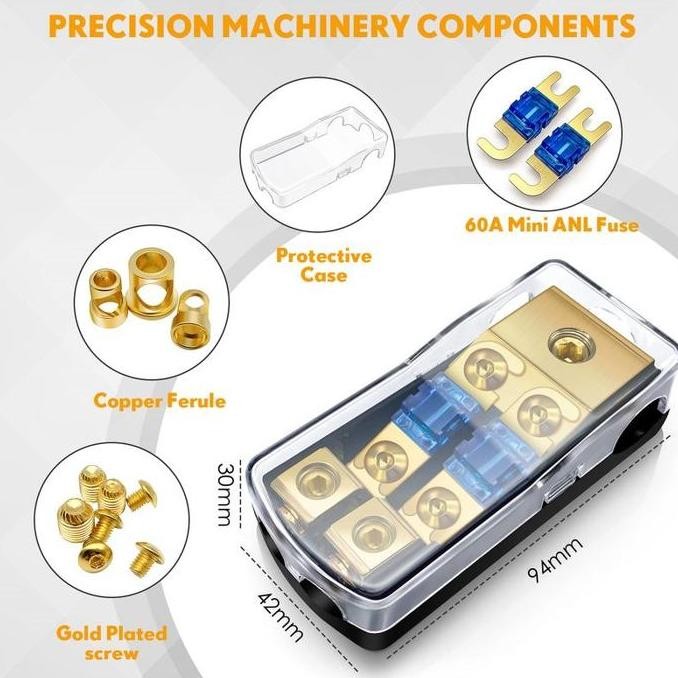 PRECISION MACHINERY COMPONENTS

Protective Case

60A Mini ANL Fuse

Copper Ferule

Gold Plated screw

30mm

42mm

94mm