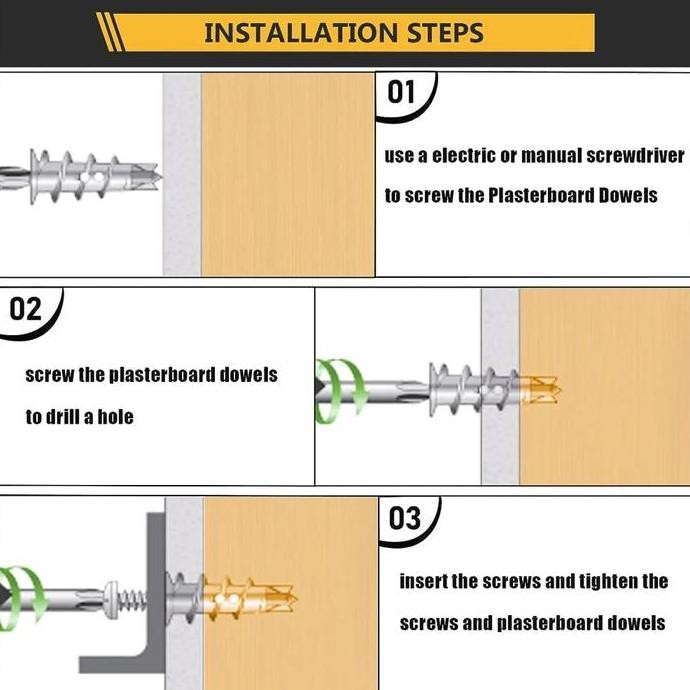 INSTALLATION STEPS

01

use a electric or manual screwdriver to screw the Plasterboard Dowels

02

screw the plasterboard dowels to drill a hole

03

insert the screws and tighten the screws and plasterboard dowels