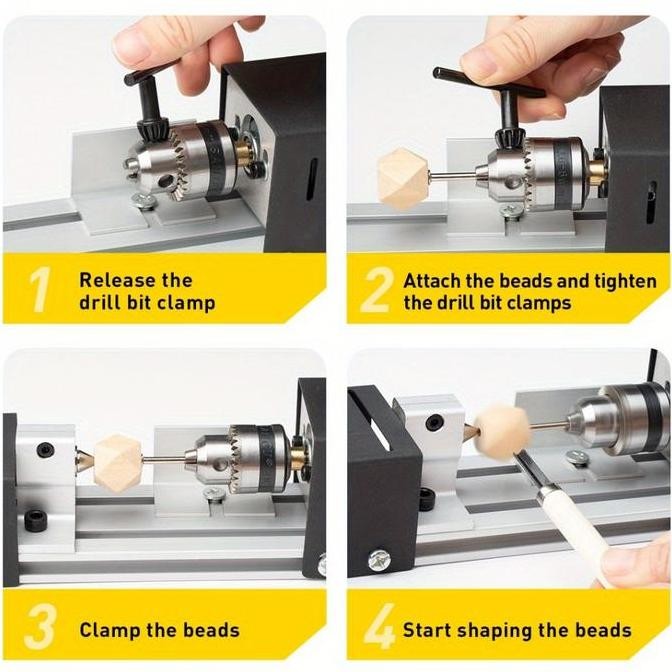 1 Release the drill bit clamp

2 Attach the beads and tighten the drill bit clamps

3 Clamp the beads

4 Start shaping the beads