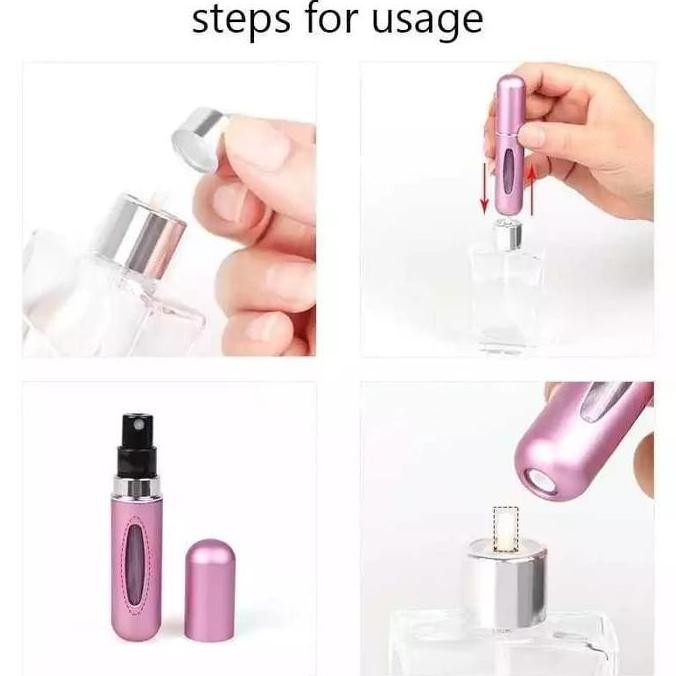 steps for usage