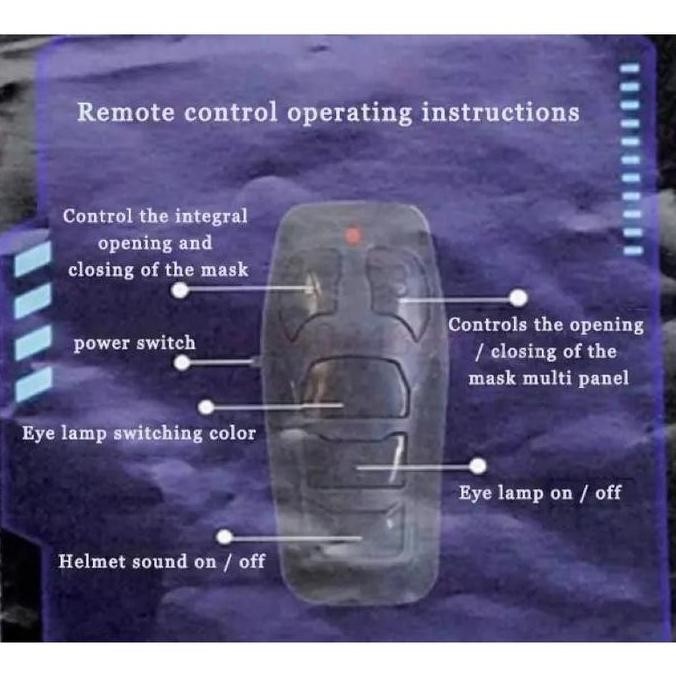 Remote control operating instructions

Control the integral opening and closing of the mask

power switch

Eye lamp switching color

Helmet sound on / off

Controls the opening / closing of the mask multi panel

Eye lamp on / off