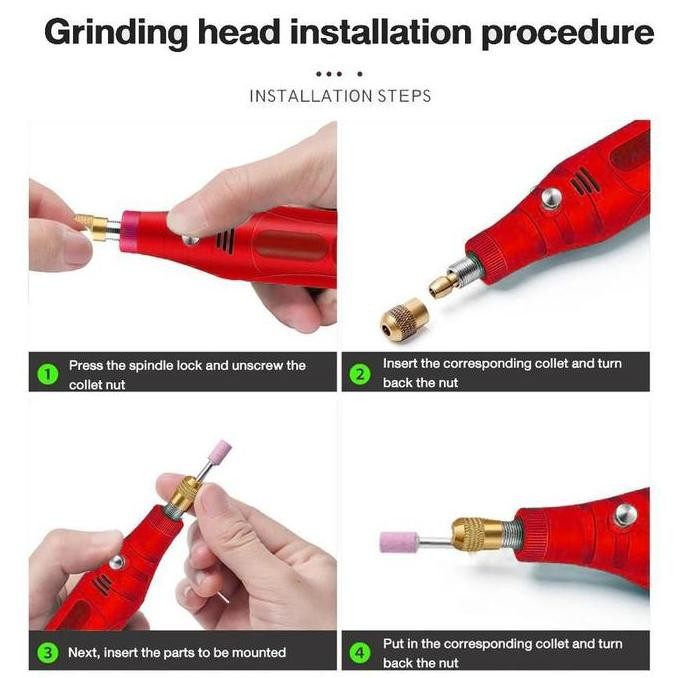 Grinding head installation procedure

INSTALLATION STEPS

1 Press the spindle lock and unscrew the collet nut

2 Insert the corresponding collet and turn back the nut

3 Next, insert the parts to be mounted

4 Put in the corresponding collet and turn back the nut