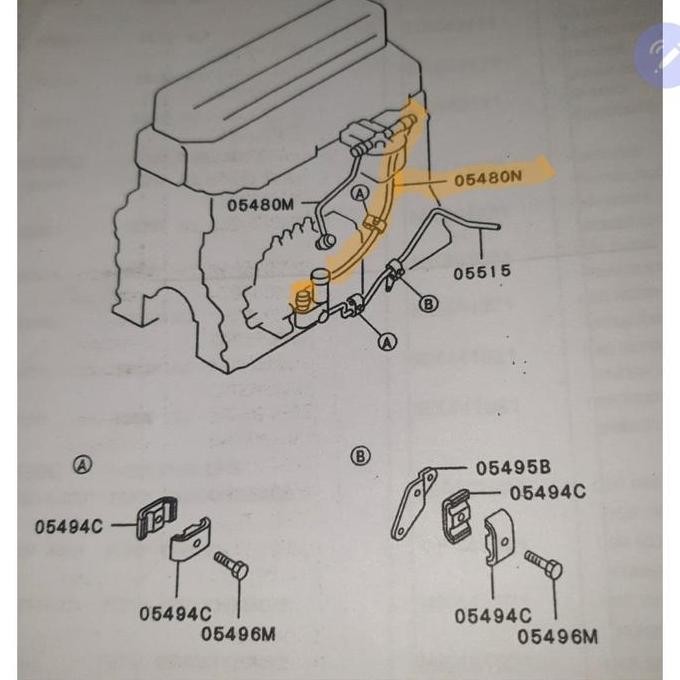 05480N

05480M

A

05515

B

A

A

05494C

05494C

05496M

B

05495B

05494C

05494C

05496M