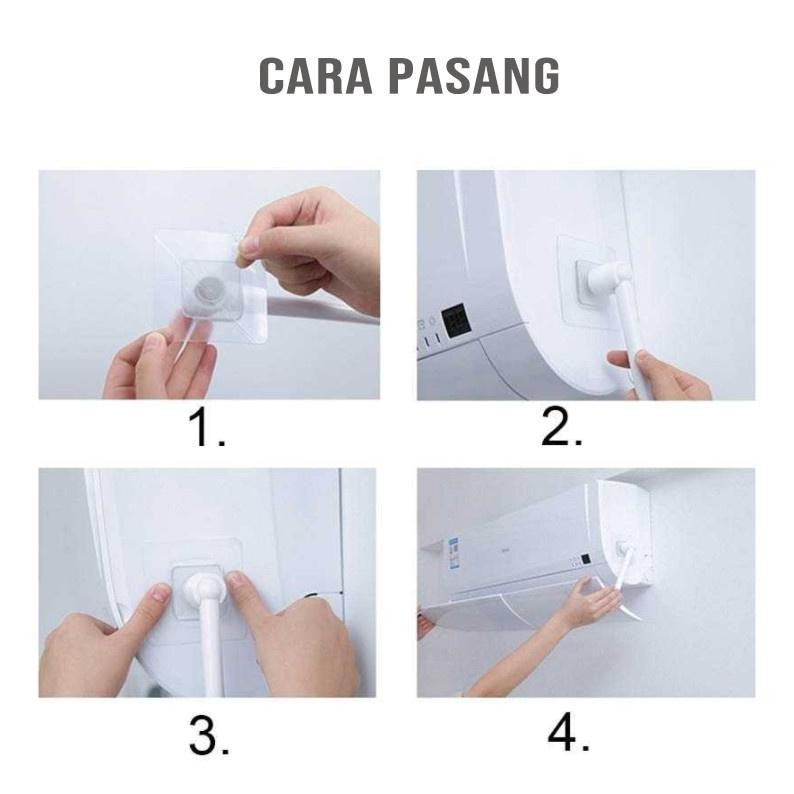 CARA PASANG

1.

2.

3.

4.