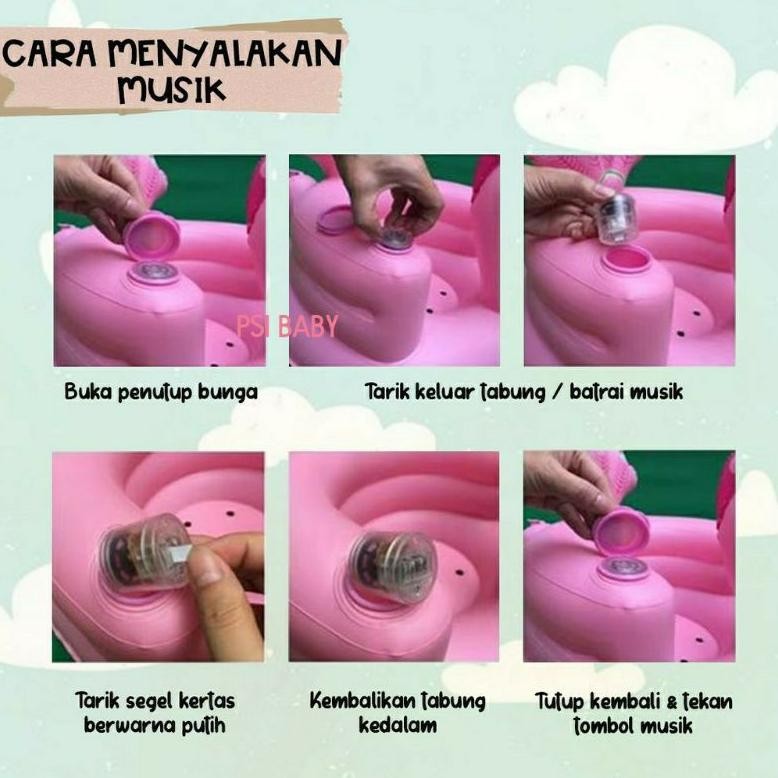 CARA MENYALAKAN MUSIK

PSI BABY

Buka penutup bunga

Tarik keluar tabung / batrai musik

Tarik segel kertas berwarna putih

Kembalikan tabung kedalam

Tutup kembali & tekan tombol musik