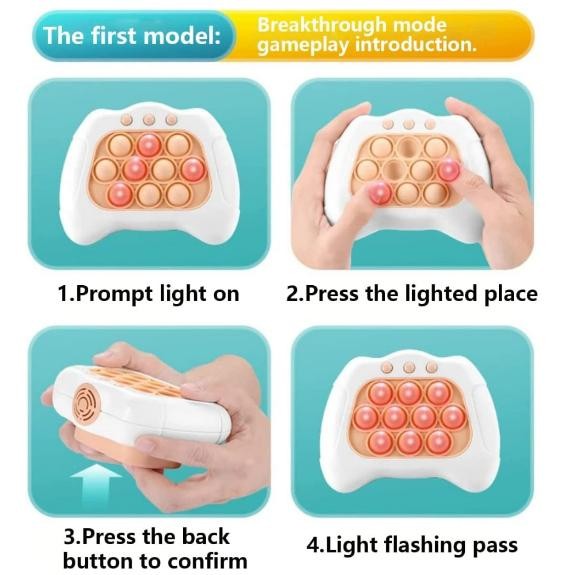 The first model: Breakthrough mode gameplay introduction.

1.Prompt light on

2.Press the lighted place

3.Press the back button to confirm

4.Light flashing pass